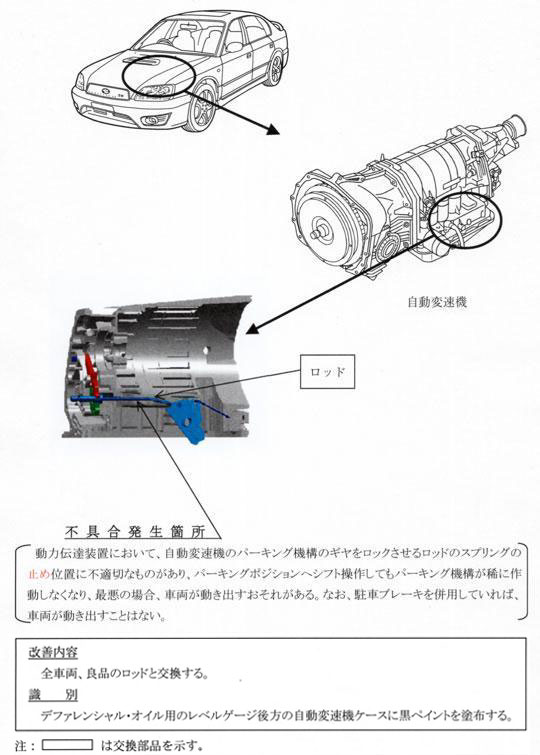 自動変速機

ロッド

不具合発生箇所

動力伝達装置において、自動変速機のパーキング機構のギヤをロックさせるロッドのスプリングの止め位置に不適切なものがあり、パーキングポジションへシフト操作してもパーキング機構が稀に作動しなくなり、最悪の場合、車両が動き出すおそれがある。なお、駐車ブレーキを併用していれば、車両が動き出すことはない。

改善内容
全車両、良品のロッドと交換する。
識　別
デファレンシャル・オイル用のレベルゲージ後方の自動変速機ケースに黒ペイントを塗布する。

注：　は交換部品を示す。