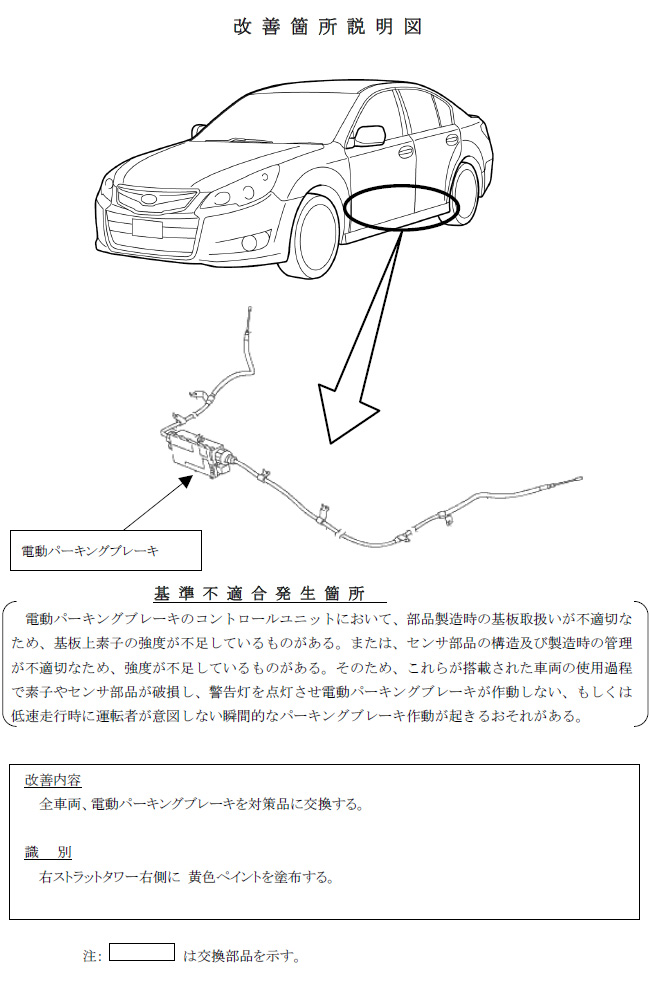 改善箇所説明図

電動パーキングブレーキ

基準不適合発生箇所

電動パーキングブレーキのコントロールユニットにおいて、部品製造時の基板取扱いが不適切なため、基板上素子の強度が不足しているものがある。または、センサ部品の構造及び製造時の管理が不適切なため、強度が不足しているものがある。そのため、これらが搭載された車両の使用過程で素子やセンサ部品が破損し、警告灯を点灯させ電動パーキングブレーキが作動しない、もしくは低速走行時に運転者が意図しない瞬間的なパーキングブレーキ作動が起きるおそれがある。

改善内容
全車両、電動パーキングブレーキを対策品に交換する。

識　別
右ストラットタワー右側に 黄色ペイントを塗布する。

注: は交換部品を示す。