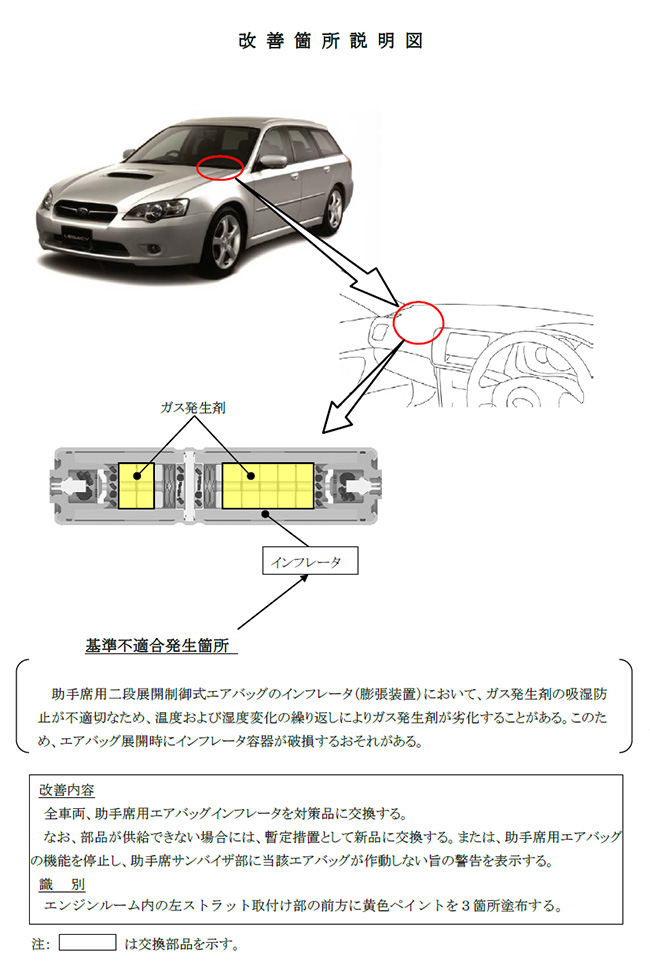 改善箇所説明図

LEGACY

ガス発生剤

インフレータ

基準不適合発生箇所

助手席用二段展開制御式エアバッグのインフレータ（膨張装置）において、ガス発生剤の吸湿防止が不適切なため、温度および湿度変化の繰り返しによりガス発生剤が劣化することがある。このため、エアバッグ展開時にインフレータ容器が破損するおそれがある。

改善内容
全車両、助手席用エアバッグインフレータを対策品に交換する。
なお、部品が供給できない場合には、暫定措置として新品に交換する。または、助手席用エアバッグの機能を停止し、助手席サンバイザ部に当該エアバッグが作動しない旨の警告を表示する。
識　別
エンジンルーム内の左ストラット取付け部の前方に黄色ペイントを３箇所塗布する。

注：　　　　は交換部品を示す。